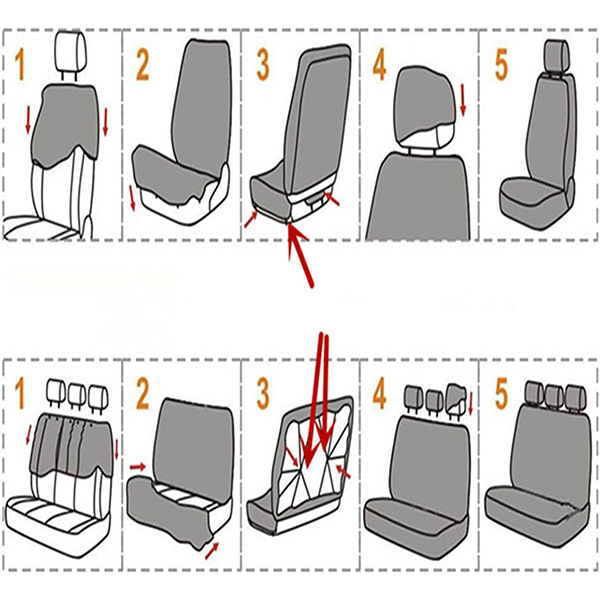 1
2
3
4
5

1
2
3
4
5