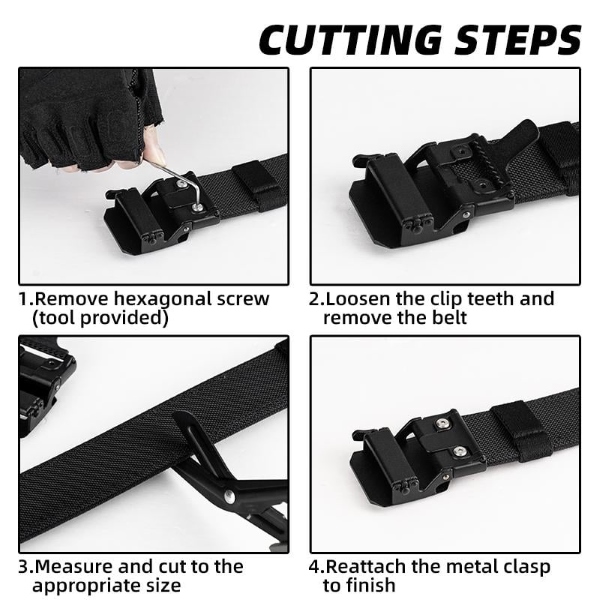 CUTTING STEPS

1.Remove hexagonal screw (tool provided)

2.Loosen the clip teeth and remove the belt

3.Measure and cut to the appropriate size

4.Reattach the metal clasp to finish